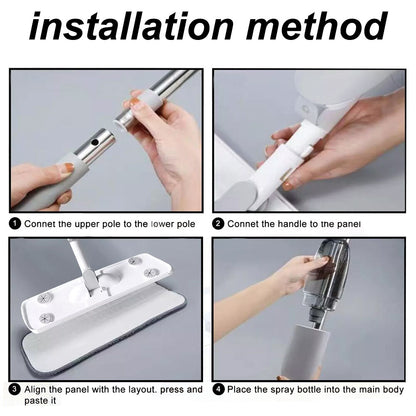 installation method

1 Connet the upper pole to the lower pole

2 Connet the handle to the panel

3 Align the panel with the layout. press and paste it

4 Place the spray bottle into the main body